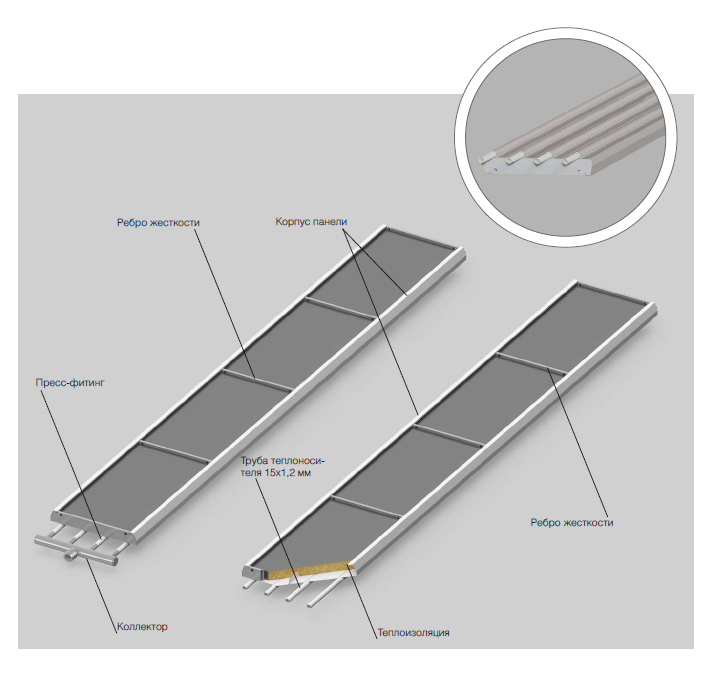 Ребро жесткости

Корпус панели

Пресс-фитинг

Труба теплоносителя 15х1,2 мм

Ребро жесткости

Коллектор

Теплоизоляция