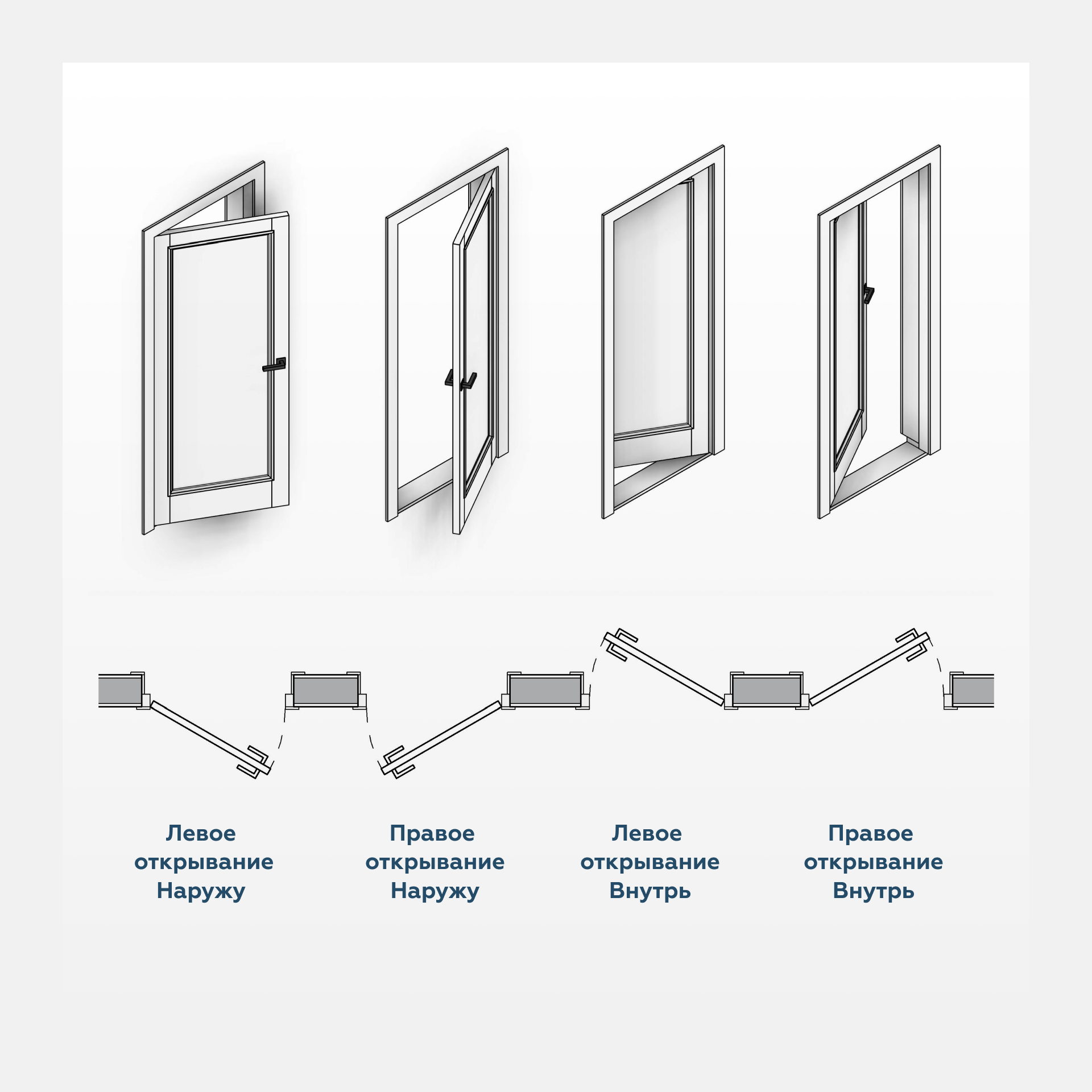 Левое открывание Наружу

Правое открывание Наружу

Левое открывание Внутрь

Правое открывание Внутрь