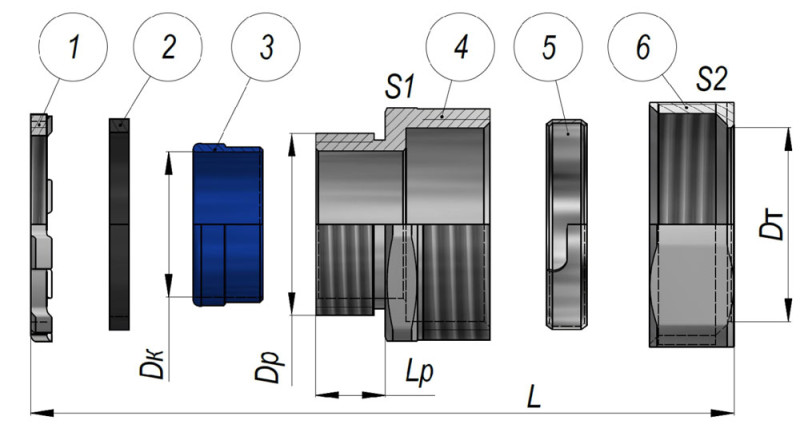 1
2
3
4
5
6
S1
S2
Dк
Dp
Lp
Dт
L